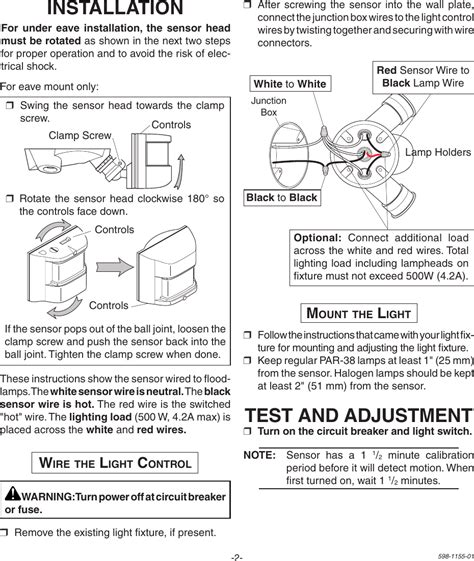 INSTALLATION

For under eave installation, the sensor head must be rotated as shown in the next two steps for proper operation and to avoid the risk of electrical shock.

For eave mount only:

❒ Swing the sensor head towards the clamp screw.

Clamp Screw

Controls

❒ Rotate the sensor head clockwise 180° so the controls face down.

Controls

Controls

If the sensor pops out of the ball joint, loosen the clamp screw and push the sensor back into the ball joint. Tighten the clamp screw when done.

These instructions show the sensor wired to floodlamps. The white sensor wire is neutral. The black sensor wire is hot. The red wire is the switched "hot" wire. The lighting load (500 W, 4.2A max) is placed across the white and red wires.

WIRE THE LIGHT CONTROL

WARNING: Turn power off at circuit breaker or fuse.

❒ Remove the existing light fixture, if present.

❒ After screwing the sensor into the wall plate, connect the junction box wires to the light control wires by twisting together and securing with wire connectors.

White to White

Red Sensor Wire to Black Lamp Wire

Junction Box

Lamp Holders

Black to Black

Optional: Connect additional load across the white and red wires. Total lighting load including lampheads on fixture must not exceed 500W (4.2A).

MOUNT THE LIGHT

❒ Follow the instructions that came with your light fixture for mounting and adjusting the light fixture.

❒ Keep regular PAR-38 lamps at least 1" (25 mm) from the sensor. Halogen lamps should be kept at least 2" (51 mm) from the sensor.

TEST AND ADJUSTMENT

❒ Turn on the circuit breaker and light switch.

NOTE: Sensor has a 1 $^1/_2$ minute calibration period before it will detect motion. When first turned on, wait 1 $^1/_2$ minutes.

-2-

598-1155-01